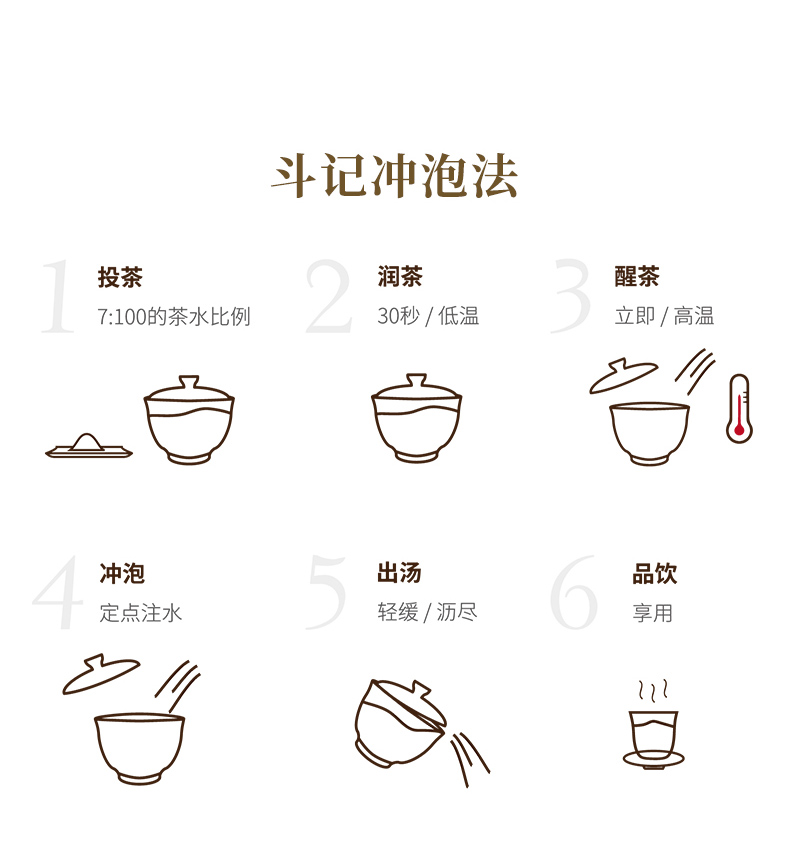 斗记冲泡法

1
投茶
7:100的茶水比例

2
润茶
30秒 / 低温

3
醒茶
立即 / 高温

4
冲泡
定点注水

5
出汤
轻缓 / 沥尽

6
品饮
享用